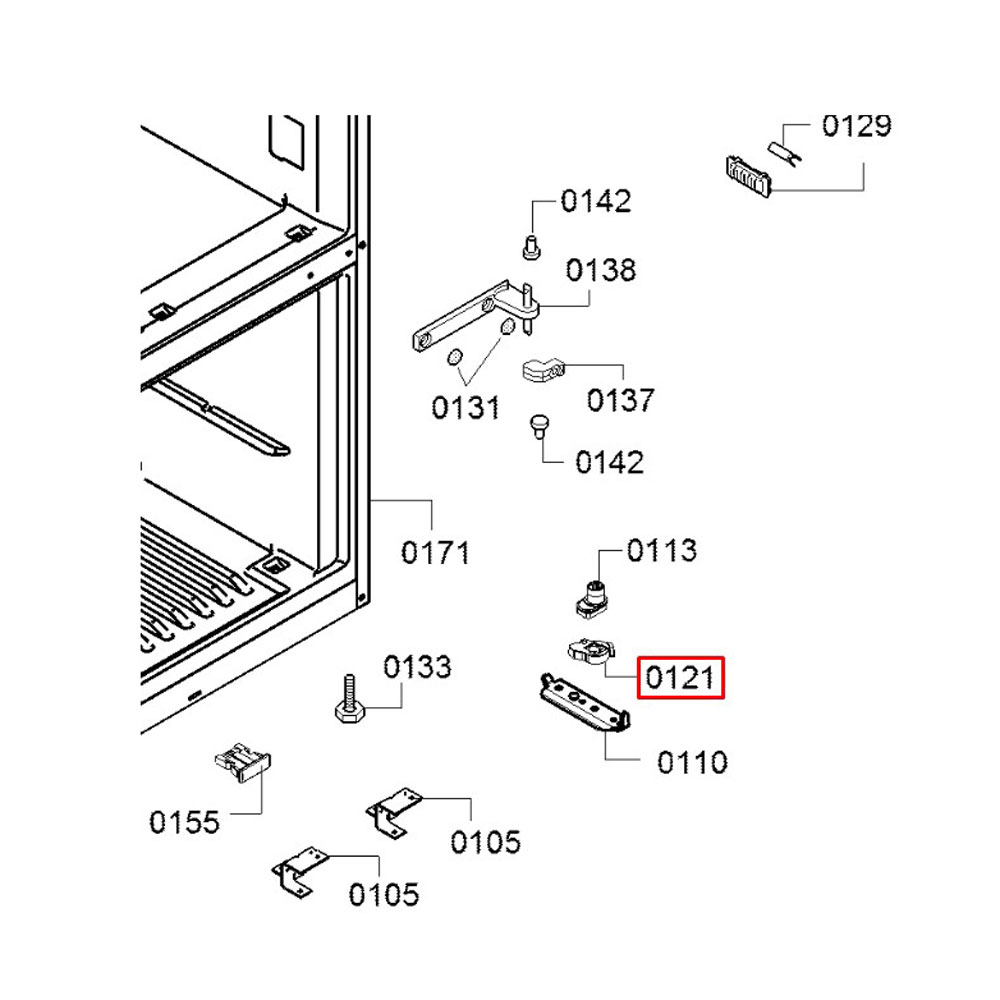 0129
0142
0138
0131
0137
0142
0171
0113
0121
0133
0110
0155
0105
0105