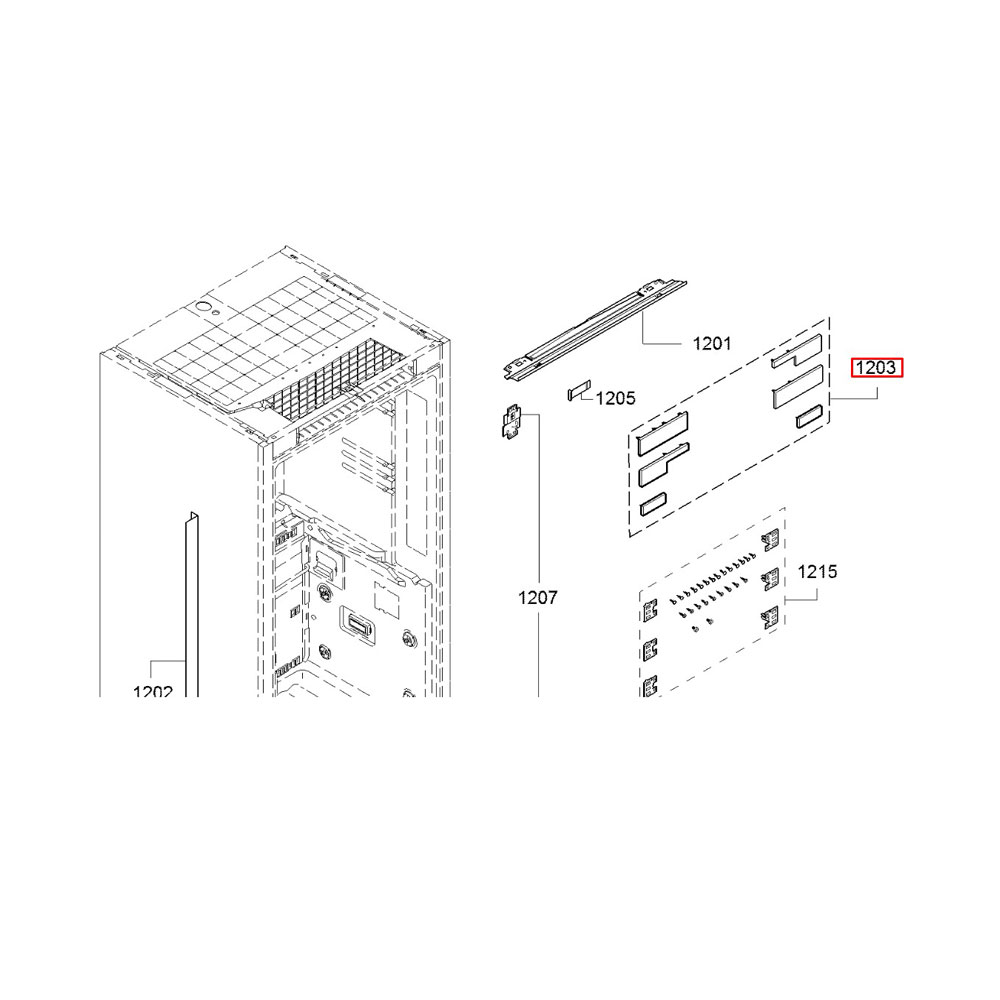 1201
1203
1205
1207
1215
1202