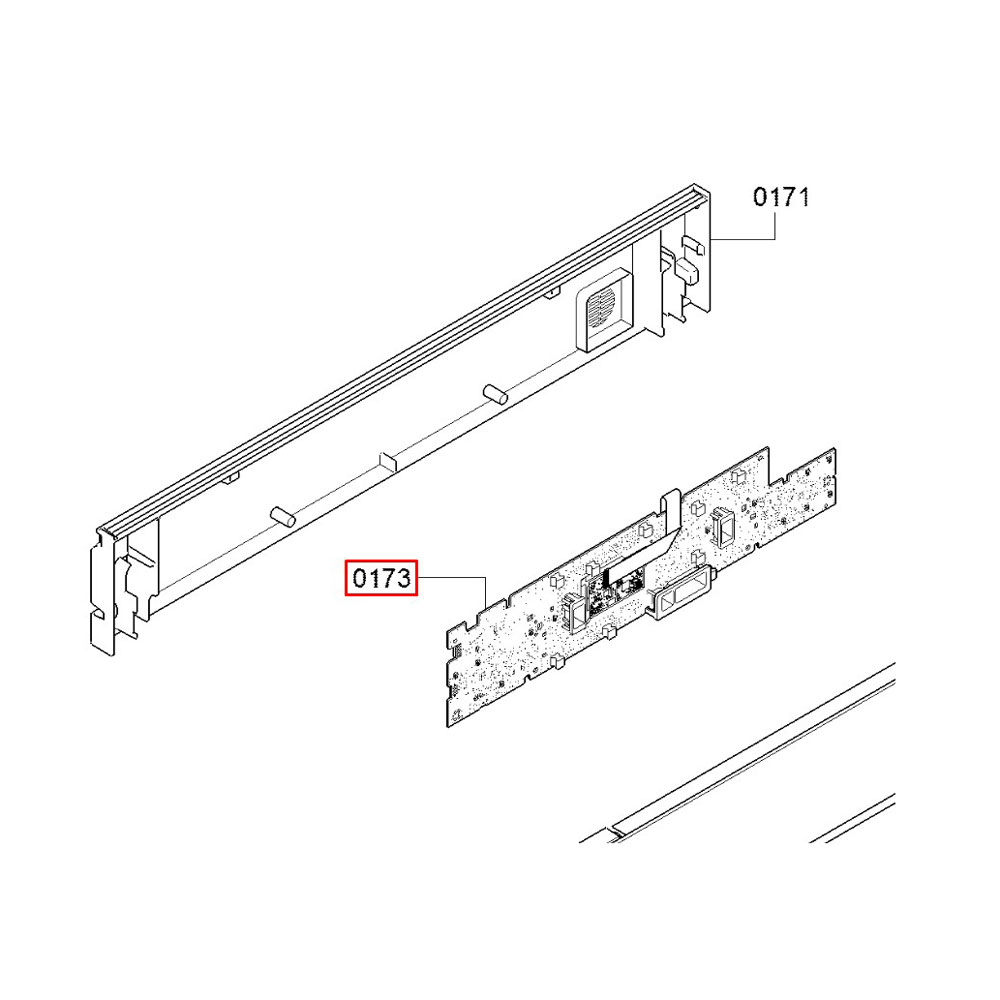 0171

0173