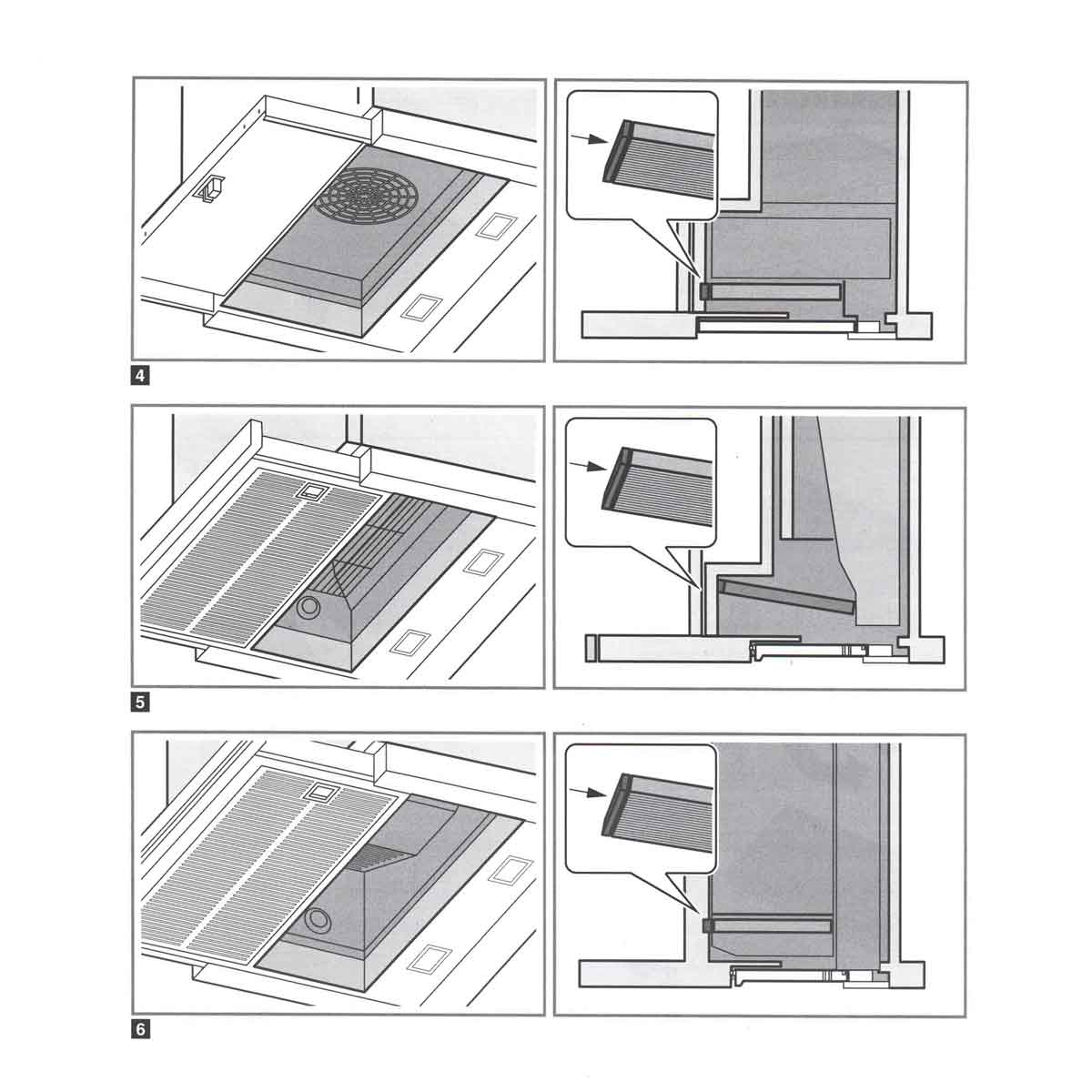 4

5

6