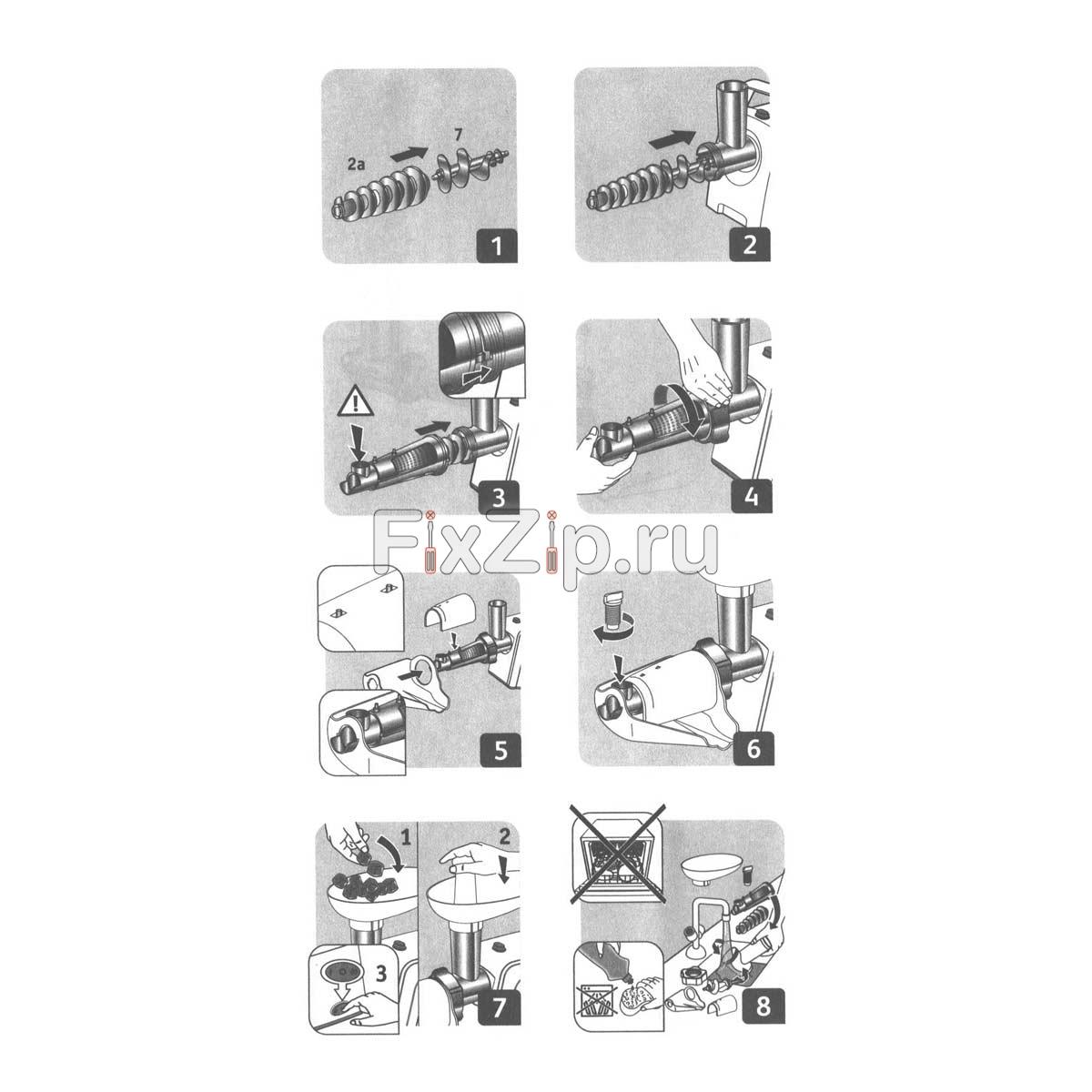 2a
7
1
2
3
4
FixZip.ru
5
6
1
2
3
7
8