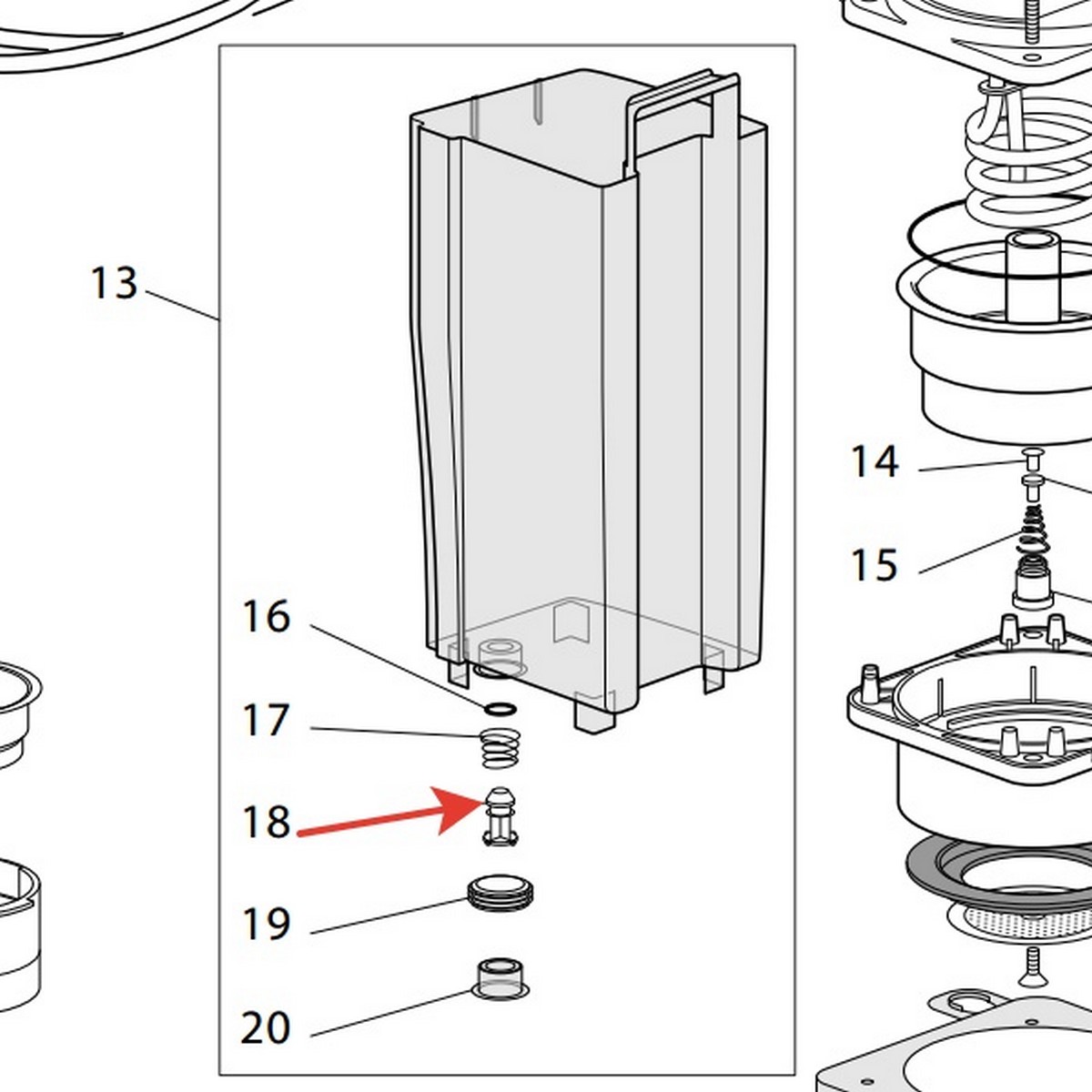 13

16

17

18

19

20

14

15