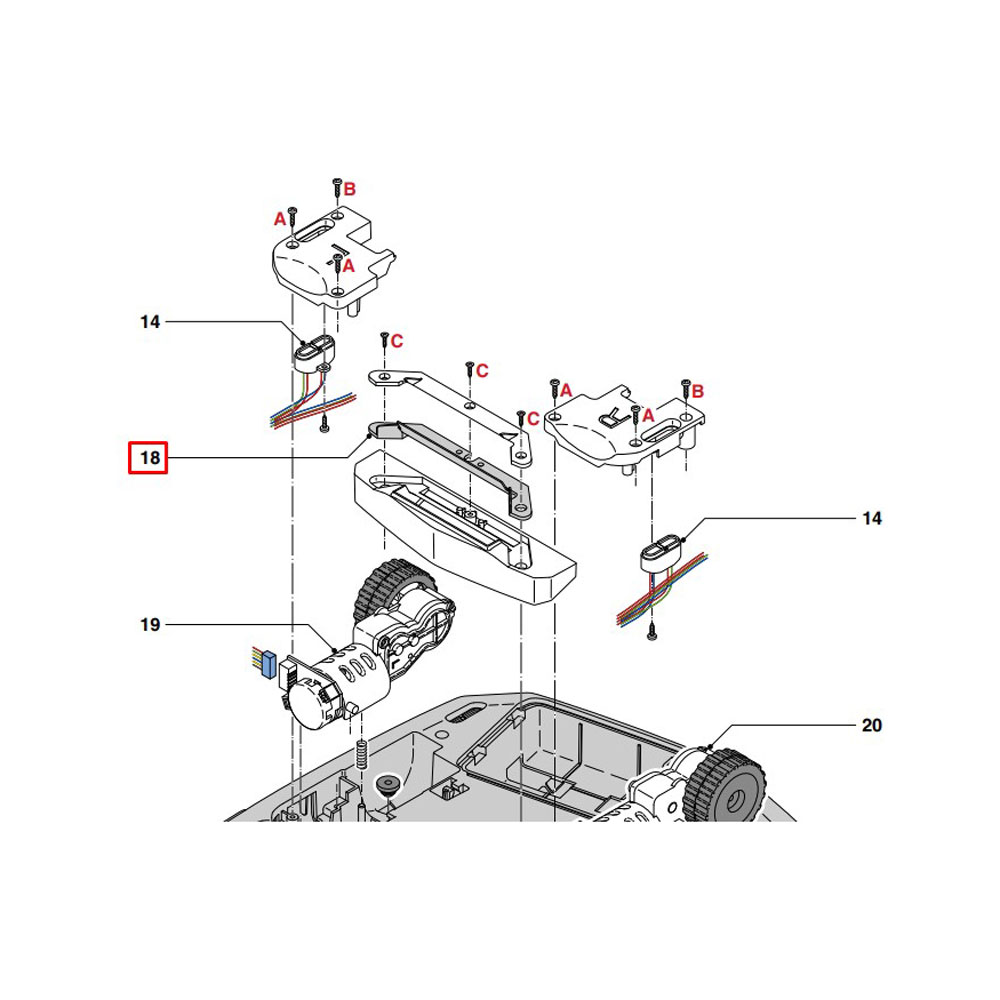 B
A
A
14
C
C
C
A
A
B
18
14
19
20