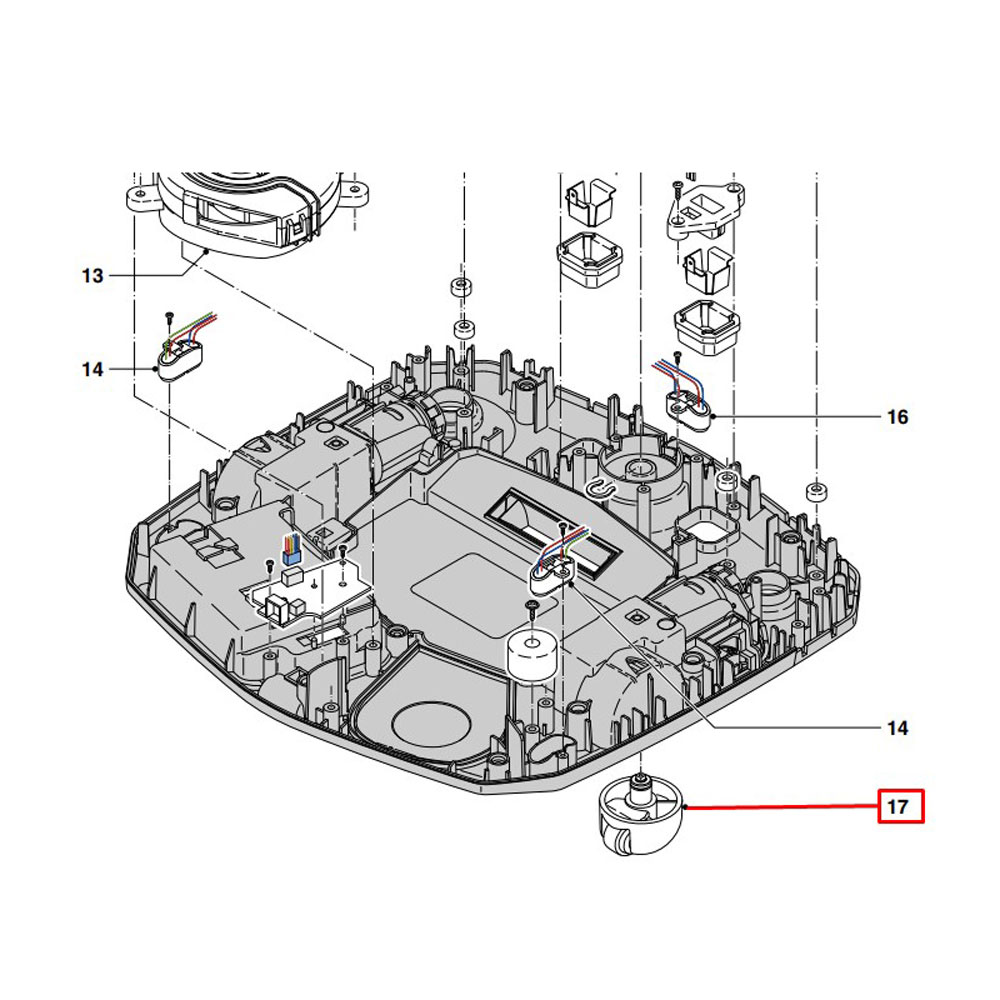 13
14
16
14
17