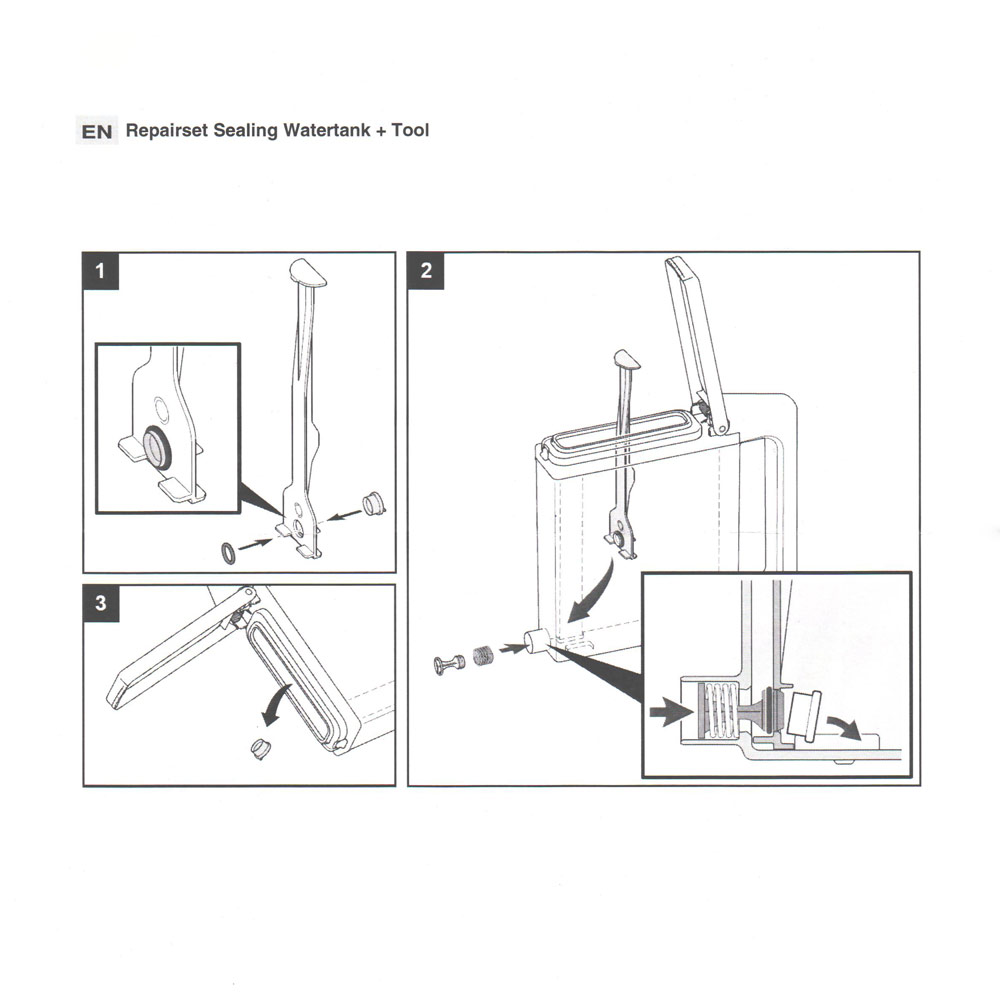 EN Repairset Sealing Watertank + Tool

1

2

3