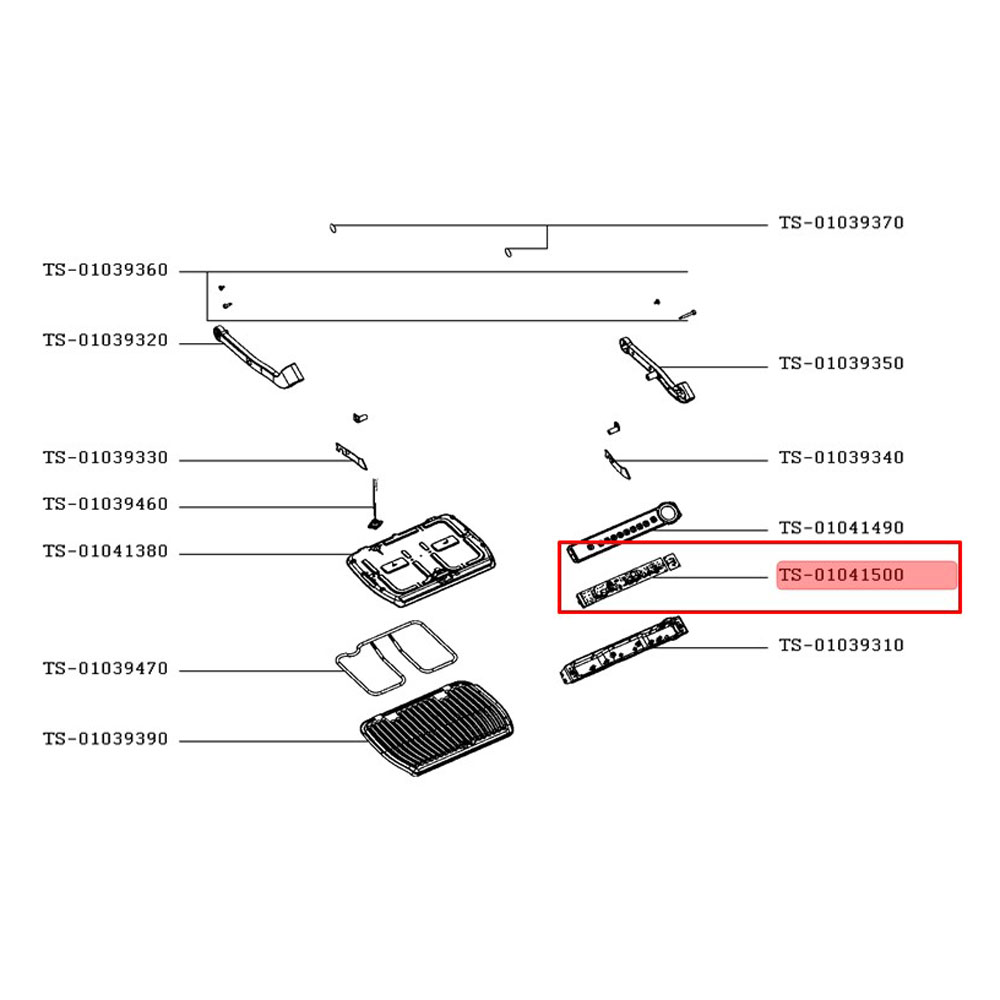 TS-01039370
TS-01039360
TS-01039320
TS-01039350
TS-01039330
TS-01039340
TS-01039460
TS-01041490
TS-01041380
TS-01041500
TS-01039310
TS-01039470
TS-01039390